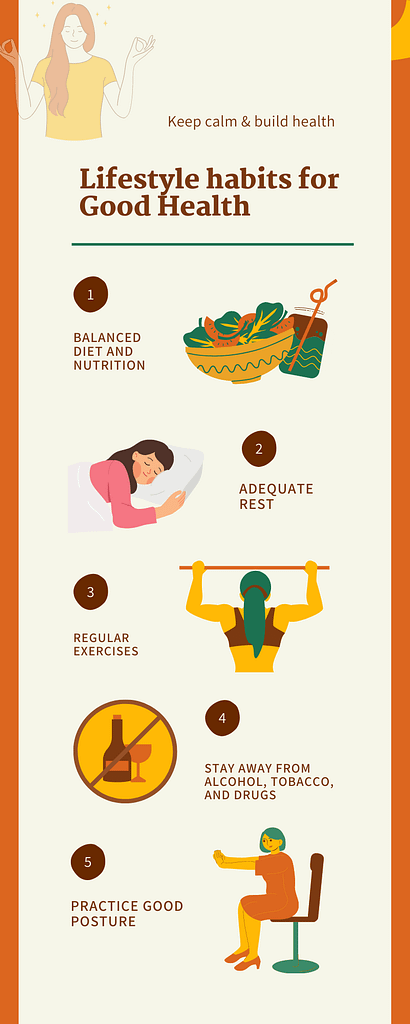 Keep calm & build health

Lifestyle habits for Good Health

1

BALANCED DIET AND NUTRITION

2

ADEQUATE REST

3

REGULAR EXERCISES

4

STAY AWAY FROM ALCOHOL, TOBACCO, AND DRUGS

5

PRACTICE GOOD POSTURE