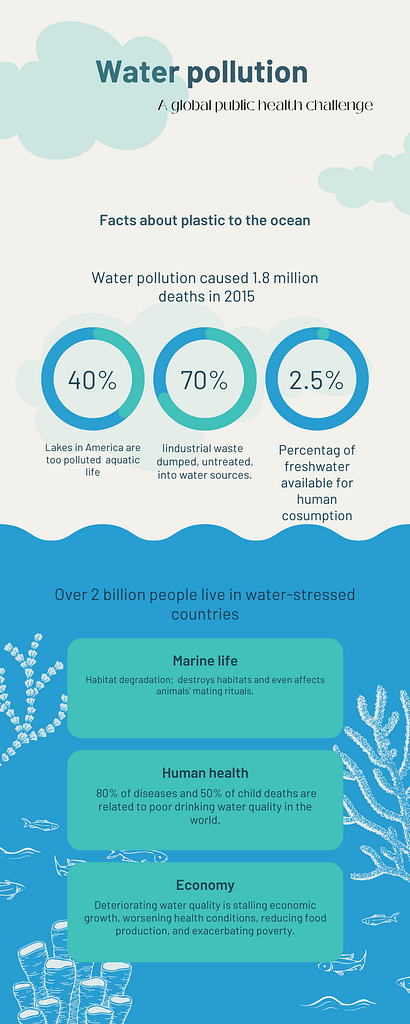 Water pollution

A global public health challenge

Facts about plastic to the ocean

Water pollution caused 1.8 million deaths in 2015

40%

Lakes in America are too polluted aquatic life

70%

Iindustrial waste dumped, untreated, into water sources.

2.5%

Percentag of freshwater available for human cosumption

Over 2 billion people live in water-stressed countries

Marine life

Habitat degradation: destroys habitats and even affects animals' mating rituals.

Human health

80% of diseases and 50% of child deaths are related to poor drinking water quality in the world.

Economy

Deteriorating water quality is stalling economic growth, worsening health conditions, reducing food production, and exacerbating poverty.