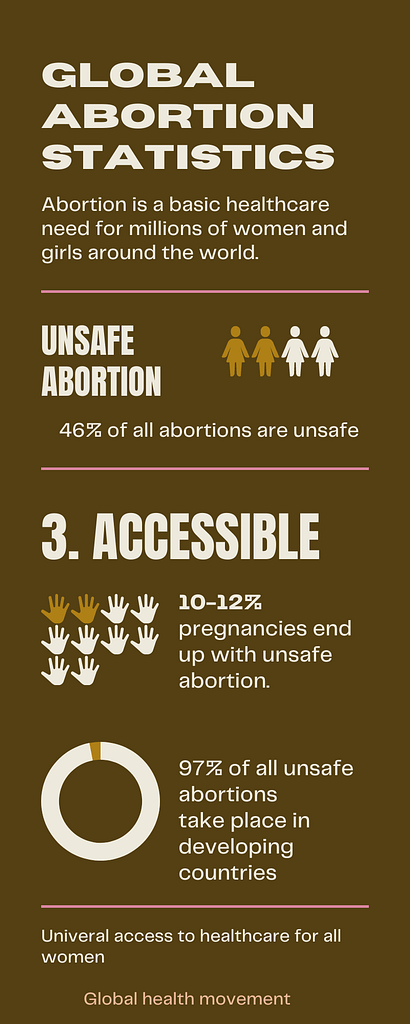 GLOBAL ABORTION STATISTICS

Abortion is a basic healthcare need for millions of women and girls around the world.

UNSAFE ABORTION

46% of all abortions are unsafe

3. ACCESSIBLE

10-12% pregnancies end up with unsafe abortion.

97% of all unsafe abortions take place in developing countries

Univeral access to healthcare for all women

Global health movement