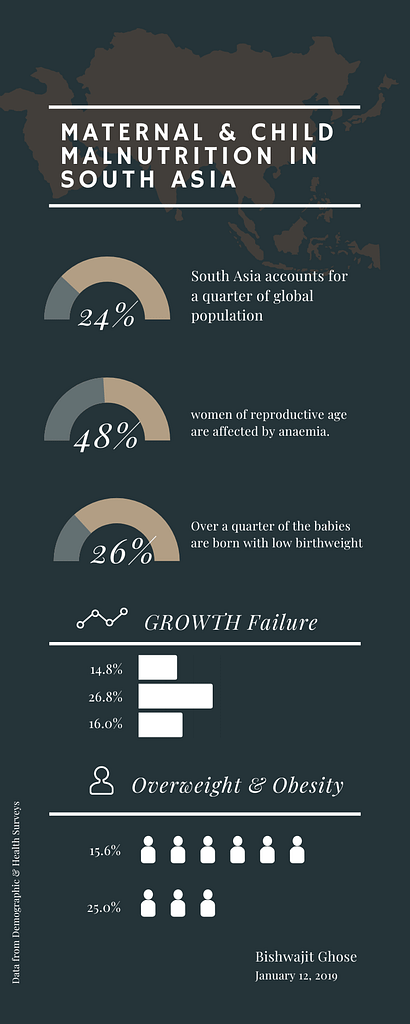 MATERNAL & CHILD MALNUTRITION IN SOUTH ASIA

24%

South Asia accounts for a quarter of global population

48%

women of reproductive age are affected by anaemia.

26%

Over a quarter of the babies are born with low birthweight

GROWTH Failure

14.8%
26.8%
16.0%

Overweight & Obesity

15.6%

25.0%

Data from Demographic & Health Surveys

Bishwajit Ghose
January 12, 2019